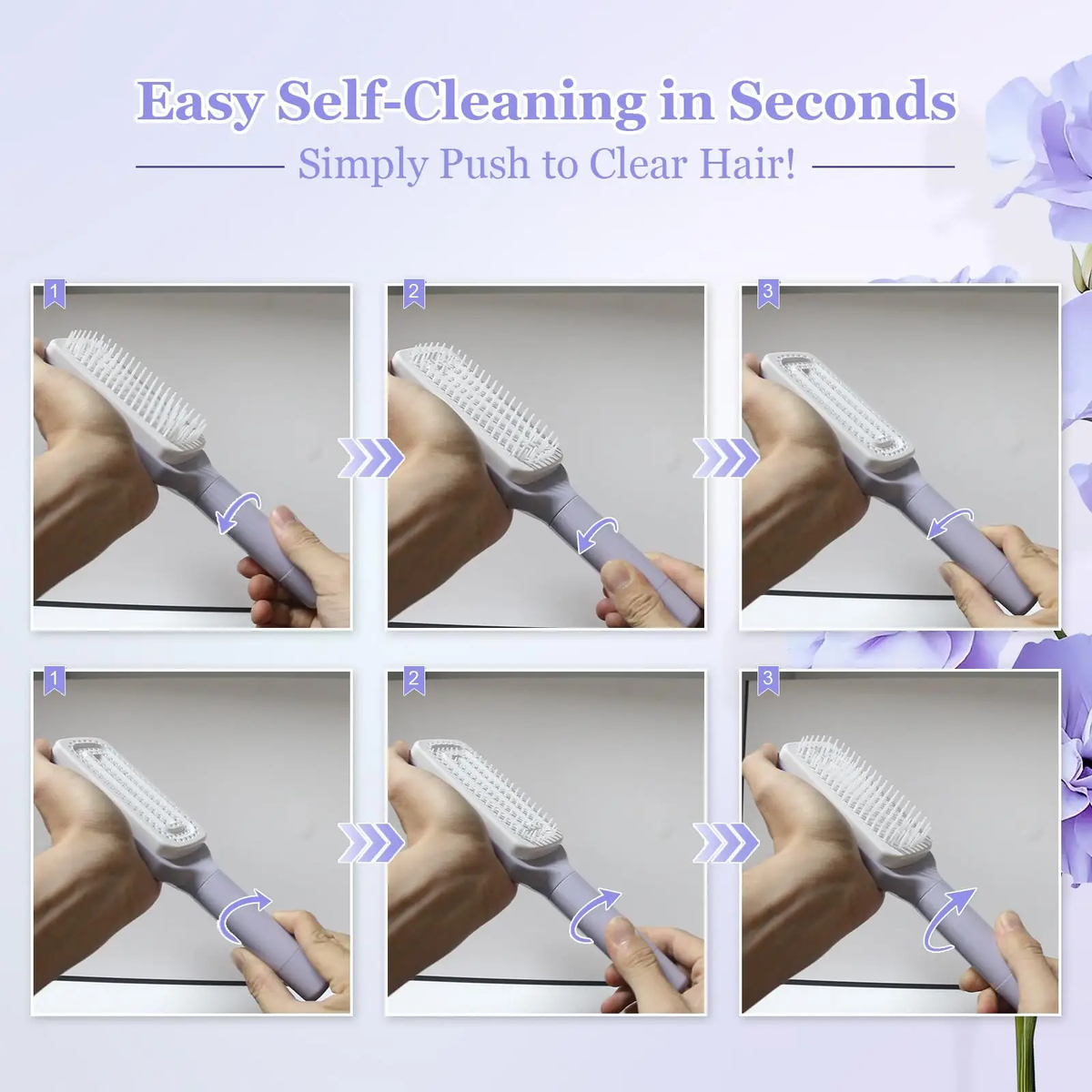 Easy Self-Cleaning in Seconds

Simply Push to Clear Hair!

1

2

3

1

2

3